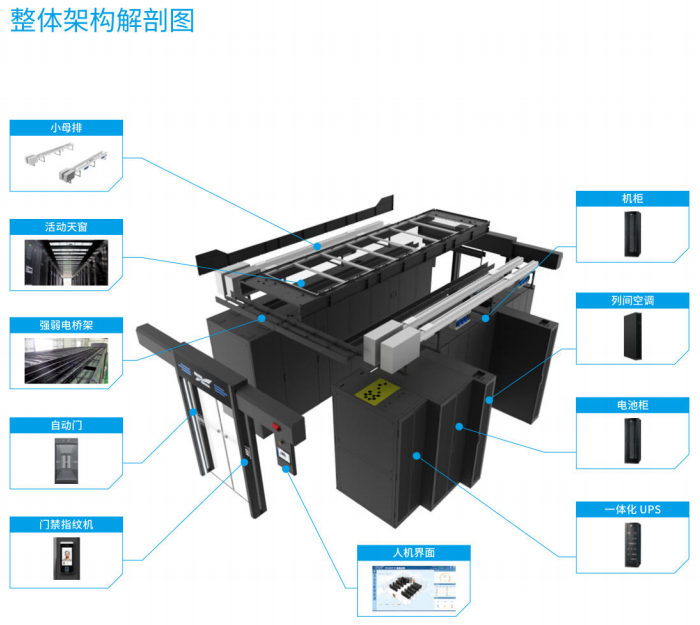 整体架构解剖图

小母排

活动天窗

强弱电桥架

自动门

门禁指纹机

人机界面

机柜

列间空调

电池柜

一体化 UPS